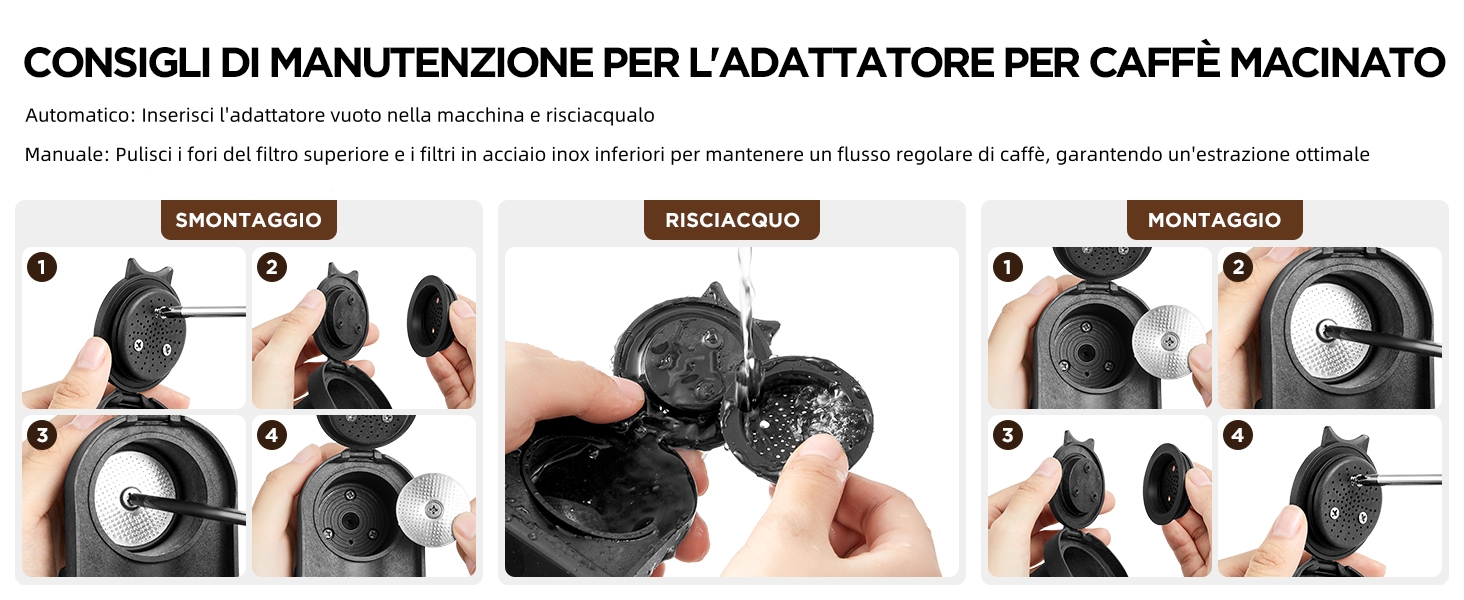 CONSIGLI DI MANUTENZIONE PER L'ADATTATORE PER CAFFÈ MACINATO

Automatico: Inserisci l'adattatore vuoto nella macchina e risciacqualo

Manuale: Pulisci i fori del filtro superiore e i filtri in acciaio inox inferiori per mantenere un flusso regolare di caffè, garantendo un'estrazione ottimale

SMONTAGGIO

1

2

3

4

RISCIACQUO

MONTAGGIO

1

2

3

4