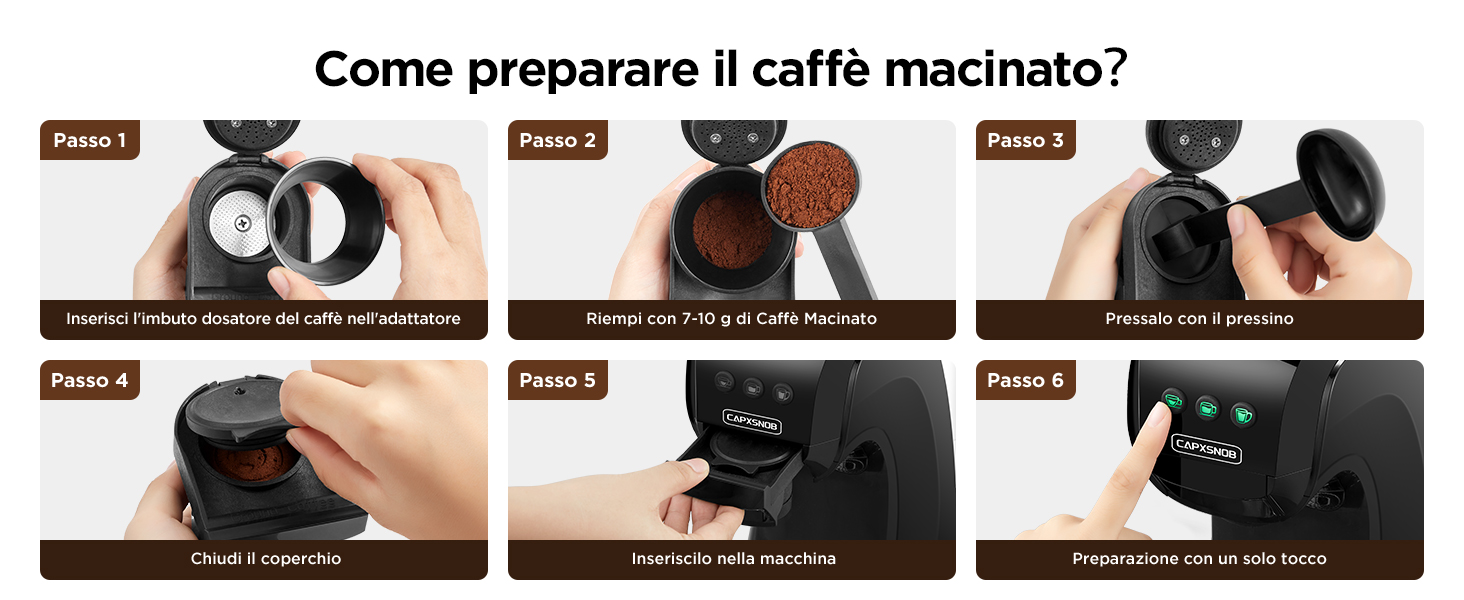 Come preparare il caffè macinato?

Passo 1

Inserisci l'imbuto dosatore del caffè nell'adattatore

Passo 2

Riempi con 7-10 g di Caffè Macinato

Passo 3

Pressalo con il pressino

Passo 4

Chiudi il coperchio

Passo 5

CAPXSNOB

Inseriscilo nella macchina

Passo 6

CAPXSNOB

Preparazione con un solo tocco